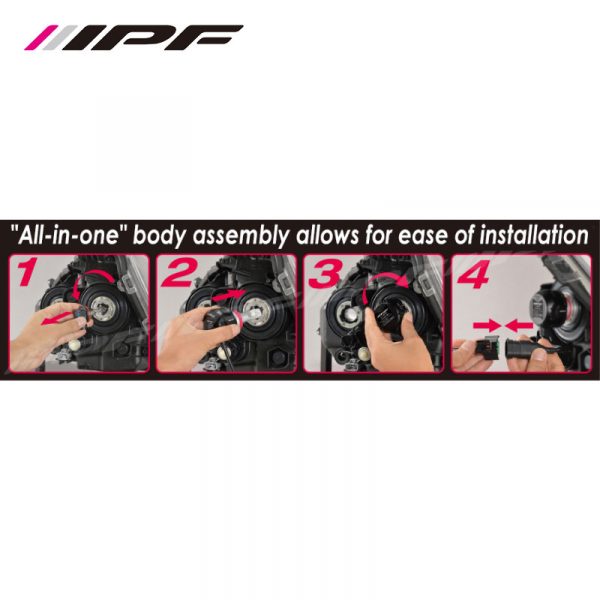 IPF

"All-in-one" body assembly allows for ease of installation

1

2

3

4